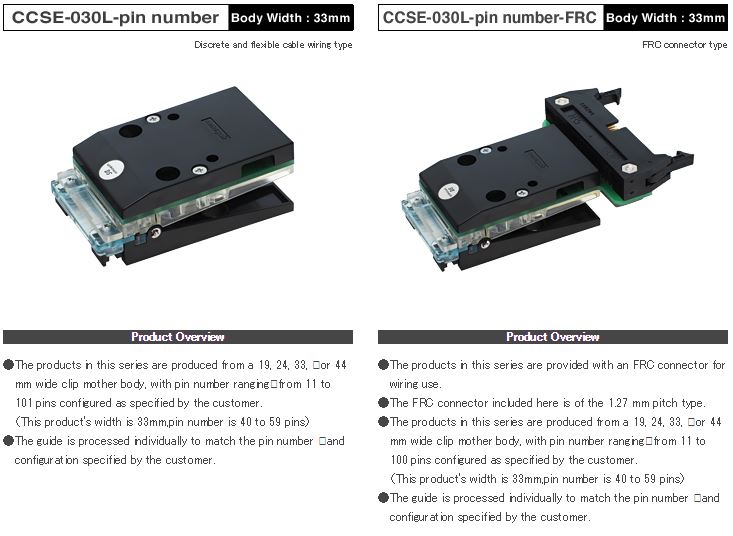 CCSE-030L-pin number Body Width : 33mm

Discrete and flexible cable wiring type

Product Overview

●The products in this series are produced from a 19, 24, 33, □or 44 mm wide clip mother body, with pin number ranging□from 11 to 101 pins configured as specified by the customer.
(This product's width is 33mm,pin number is 40 to 59 pins)
●The guide is processed individually to match the pin number □and configuration specified by the customer.

CCSE-030L-pin number-FRC Body Width : 33mm

FRC connector type

Product Overview

●The products in this series are provided with an FRC connector for wiring use.
●The FRC connector included here is of the 1.27 mm pitch type.
●The products in this series are produced from a 19, 24, 33, □or 44 mm wide clip mother body, with pin number ranging□from 11 to 100 pins configured as specified by the customer.
(This product's width is 33mm,pin number is 40 to 59 pins)
●The guide is processed individually to match the pin number □and configuration specified by the customer.