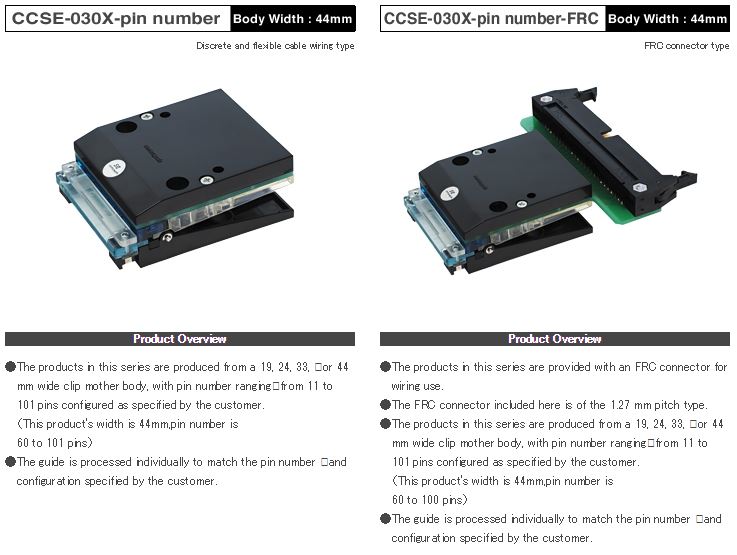 CCSE-030X-pin number Body Width : 44mm

Discrete and flexible cable wiring type

Product Overview

●The products in this series are produced from a 19, 24, 33, □or 44 mm wide clip mother body, with pin number ranging□from 11 to 101 pins configured as specified by the customer.
(This product's width is 44mm,pin number is 60 to 101 pins)
●The guide is processed individually to match the pin number □and configuration specified by the customer.

CCSE-030X-pin number-FRC Body Width : 44mm

FRC connector type

Product Overview

●The products in this series are provided with an FRC connector for wiring use.
●The FRC connector included here is of the 1.27 mm pitch type.
●The products in this series are produced from a 19, 24, 33, □or 44 mm wide clip mother body, with pin number ranging□from 11 to 101 pins configured as specified by the customer.
(This product's width is 44mm,pin number is 60 to 100 pins)
●The guide is processed individually to match the pin number □and configuration specified by the customer.